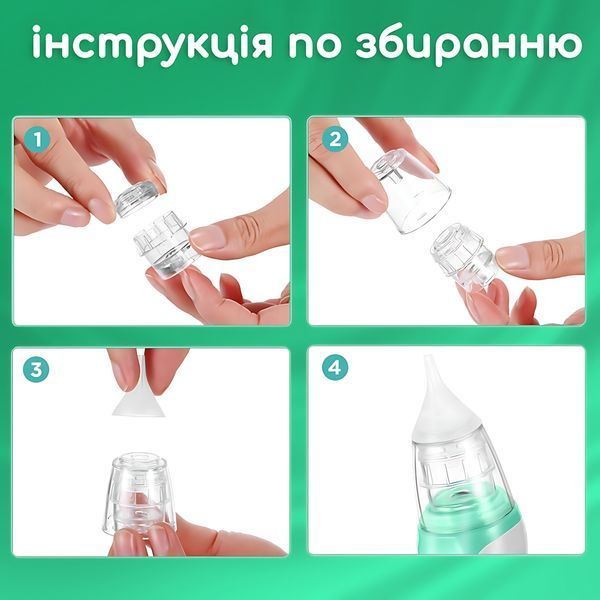 інструкція по збиранню

1

2

3

4